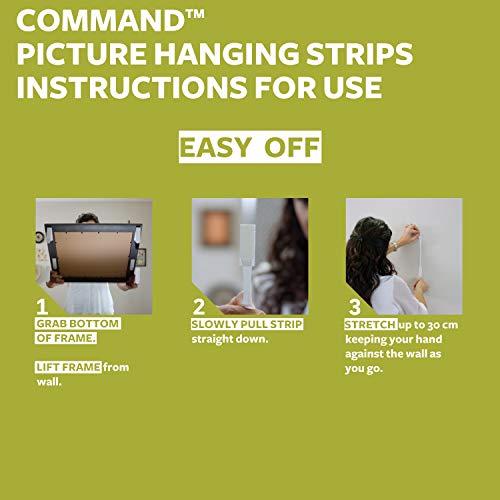 COMMAND™
PICTURE HANGING STRIPS
INSTRUCTIONS FOR USE

EASY OFF

1
GRAB BOTTOM OF FRAME.

LIFT FRAME from wall.

2
SLOWLY PULL STRIP straight down.

3
STRETCH up to 30 cm keeping your hand against the wall as you go.