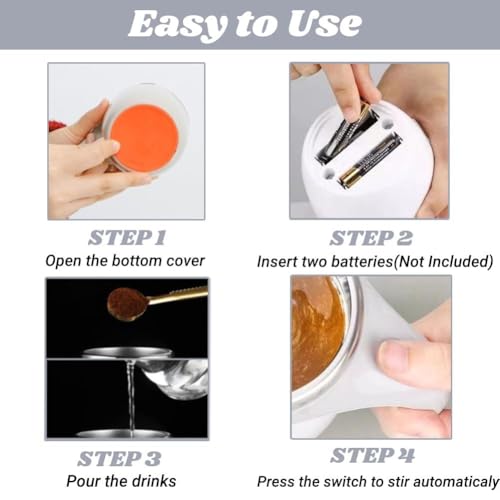 Easy to Use

STEP 1
Open the bottom cover

STEP 2
Insert two batteries(Not Included)

STEP 3
Pour the drinks

STEP 4
Press the switch to stir automaticaly