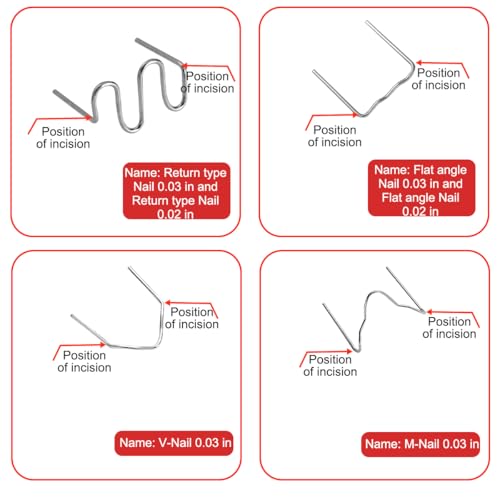 Position of incision

Position of incision

Name: Return type Nail 0.03 in and Return type Nail 0.02 in

Position of incision

Position of incision

Name: Flat angle Nail 0.03 in and Flat angle Nail 0.02 in

Position of incision

Position of incision

Name: V-Nail 0.03 in

Position of incision

Position of incision

Name: M-Nail 0.03 in