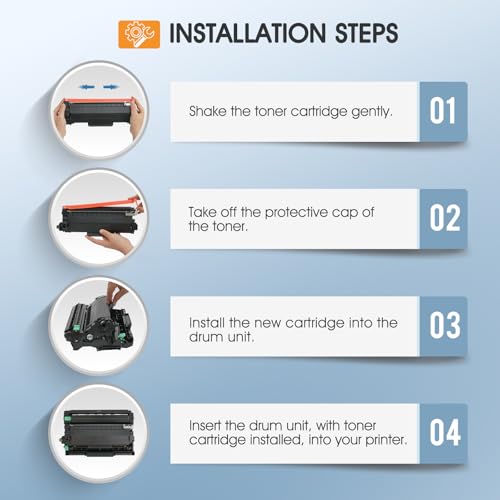 INSTALLATION STEPS

Shake the toner cartridge gently.

01

Take off the protective cap of the toner.

02

Install the new cartridge into the drum unit.

03

Insert the drum unit, with toner cartridge installed, into your printer.

04