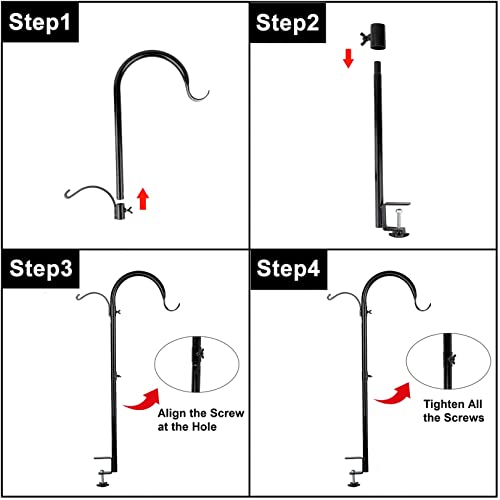 Step1

Step2

Step3

Align the Screw at the Hole

Step4

Tighten All the Screws