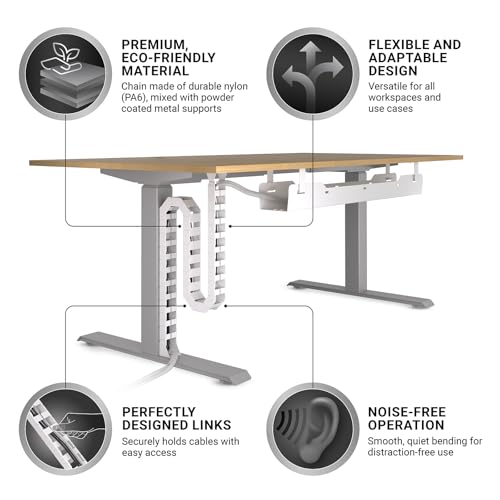 PREMIUM, ECO-FRIENDLY MATERIAL
Chain made of durable nylon (PA6), mixed with powder coated metal supports

FLEXIBLE AND ADAPTABLE DESIGN
Versatile for all workspaces and use cases

PERFECTLY DESIGNED LINKS
Securely holds cables with easy access

NOISE-FREE OPERATION
Smooth, quiet bending for distraction-free use