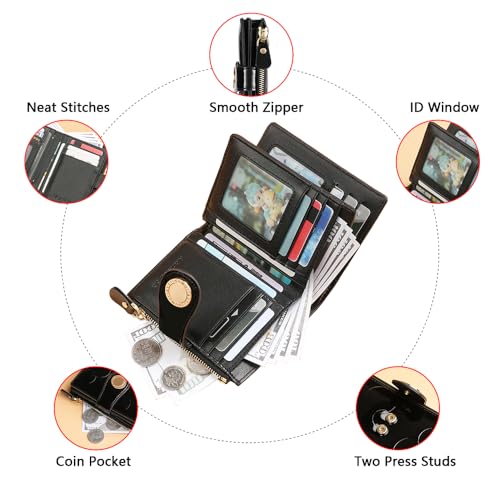 Neat Stitches

Smooth Zipper

ID Window

Coin Pocket

Two Press Studs