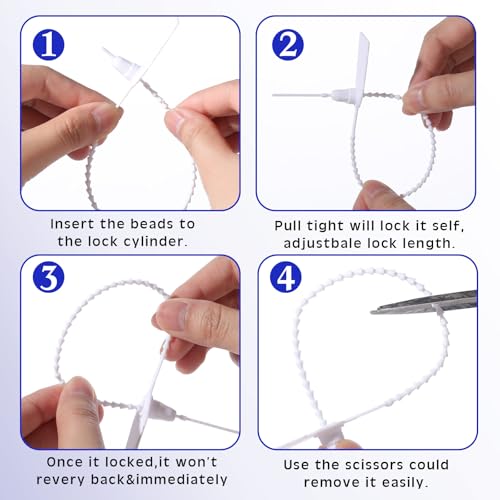 1

Insert the beads to the lock cylinder.

2

Pull tight will lock it self, adjustbale lock length.

3

Once it locked,it won't revery back&immediately

4

Use the scissors could remove it easily.