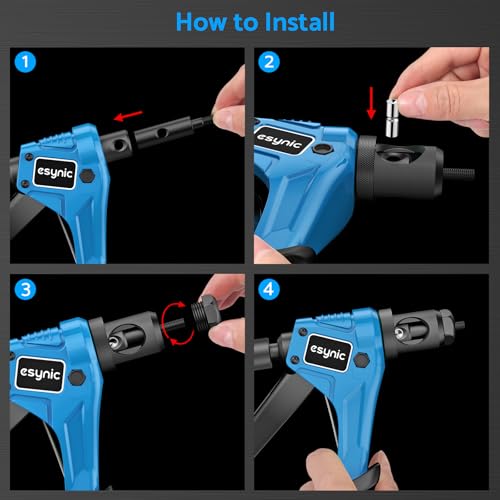 How to Install

1

esynic

2

esynic

3

esynic

4

esynic