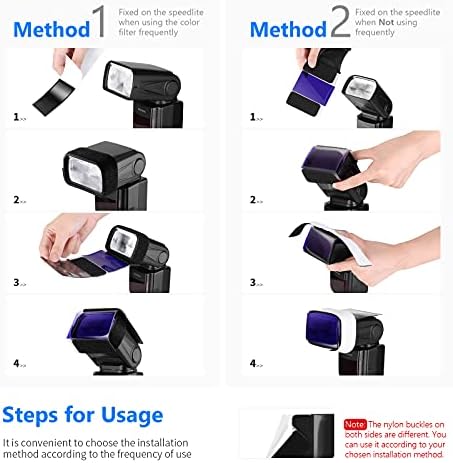 Method 1 Fixed on the speedlite when using the color filter frequently

1>>

2>>

3>>

4>>

Method 2 Fixed on the speedlite when Not using frequently

1>>

2>>

3>>

4>>

Steps for Usage

It is convenient to choose the installation method according to the frequency of use

Note: The nylon buckles on both sides are different. You can use it according to your chosen installation method.