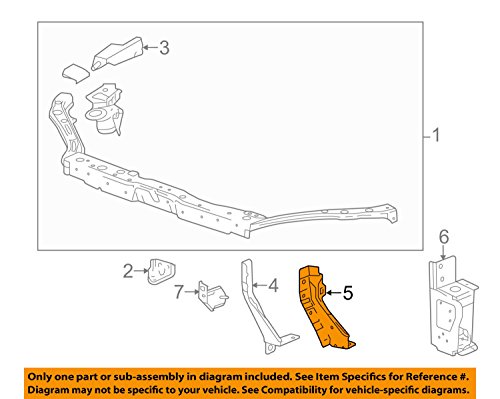 3

1

6

2

7

4

5

Only one part or sub-assembly in diagram included. See Item Specifics for Reference #.
Diagram may not be specific to your vehicle. See Compatibility for vehicle-specific diagrams.