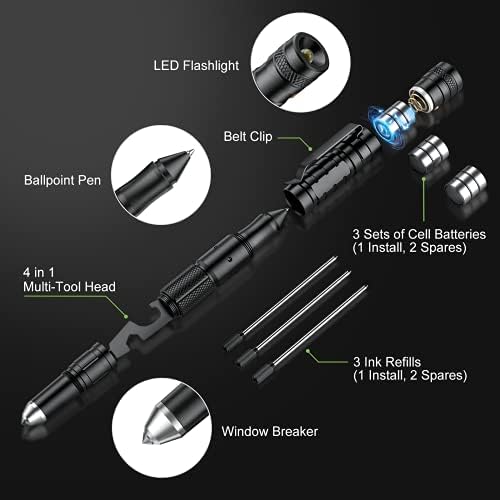 LED Flashlight

Belt Clip

Ballpoint Pen

3 Sets of Cell Batteries
(1 Install, 2 Spares)

4 in 1
Multi-Tool Head

3 Ink Refills
(1 Install, 2 Spares)

Window Breaker