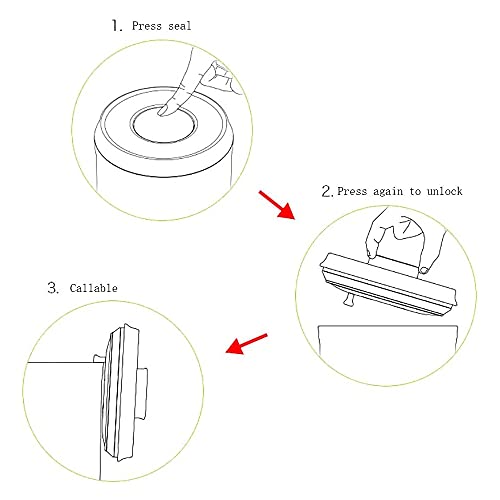 1. Press seal

2. Press again to unlock

3. Callable