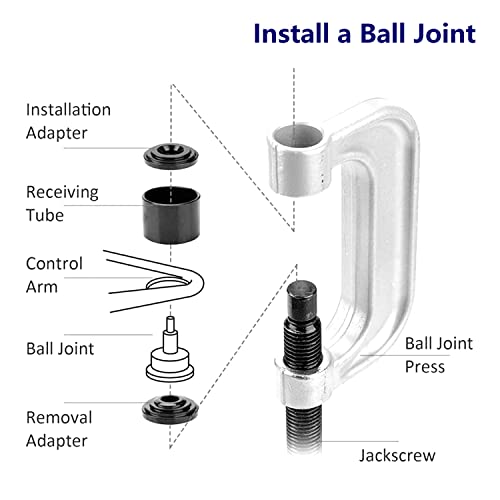 Install a Ball Joint

Installation Adapter

Receiving Tube

Control Arm

Ball Joint

Removal Adapter

Ball Joint Press

Jackscrew