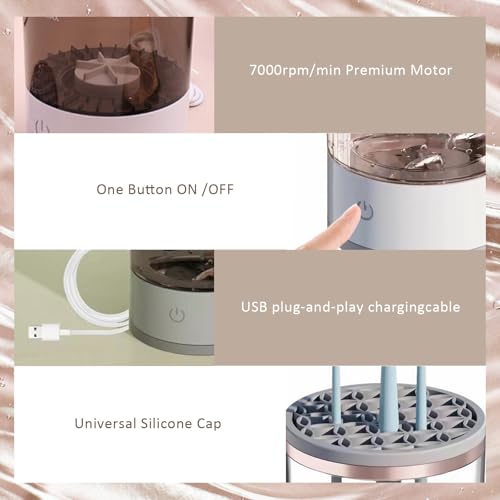 7000rpm/min Premium Motor

One Button ON /OFF

USB plug-and-play chargingcable

Universal Silicone Cap