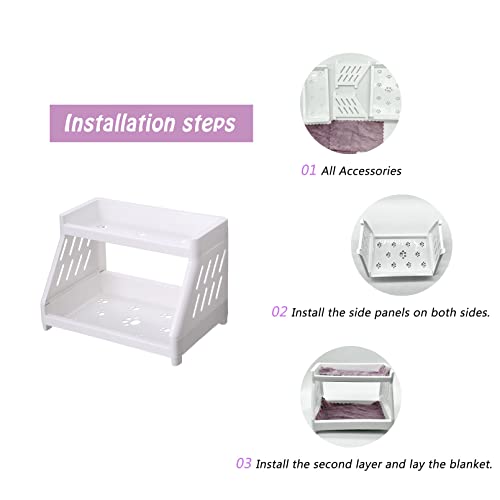 Installation steps

01 All Accessories

02 Install the side panels on both sides.

03 Install the second layer and lay the blanket.