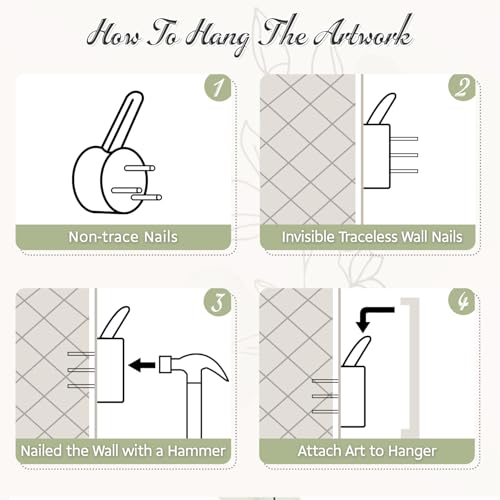 How To Hang The Artwork

1

Non-trace Nails

2

Invisible Traceless Wall Nails

3

Nailed the Wall with a Hammer

4

Attach Art to Hanger