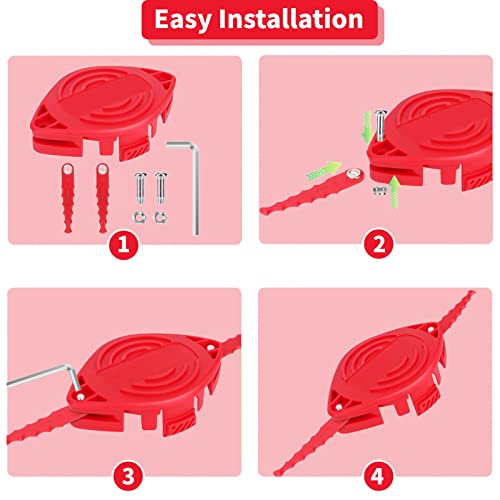 Easy Installation

1

2

3

4