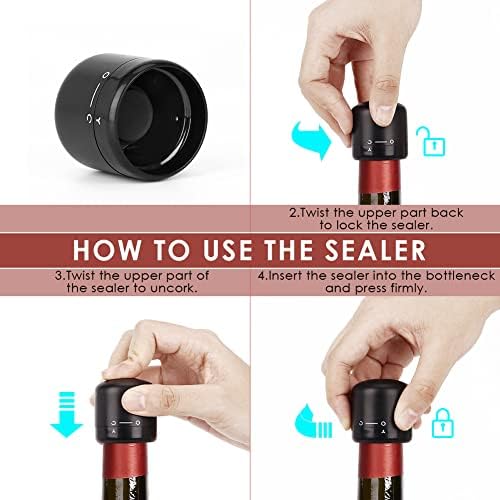 2.Twist the upper part back to lock the sealer.

HOW TO USE THE SEALER

3.Twist the upper part of the sealer to uncork.

4.Insert the sealer into the bottleneck and press firmly.