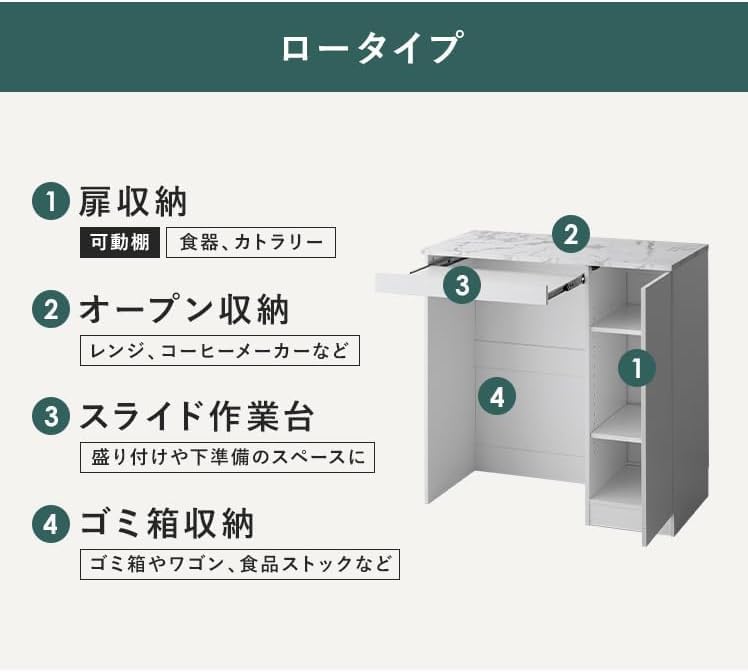 ロータイプ

1 扉収納
可動棚 食器、カトラリー

2 オープン収納
レンジ、コーヒーメーカーなど

3 スライド作業台
盛り付けや下準備のスペースに

4 ゴミ箱収納
ゴミ箱やワゴン、食品ストックなど

2
3
1
4