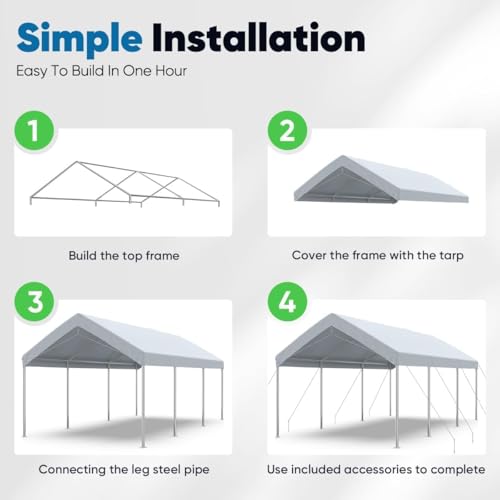 Simple Installation

Easy To Build In One Hour

1

Build the top frame

2

Cover the frame with the tarp

3

Connecting the leg steel pipe

4

Use included accessories to complete