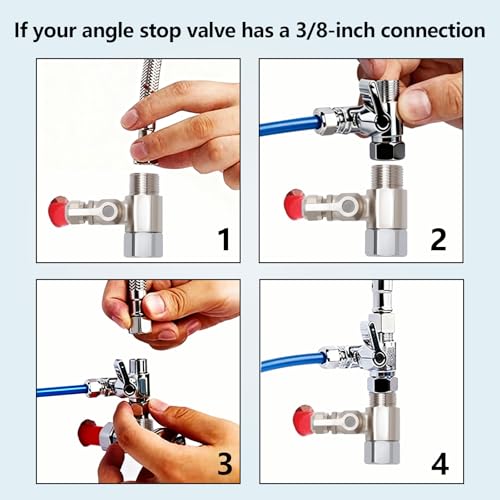 If your angle stop valve has a 3/8-inch connection

1

2

3

4