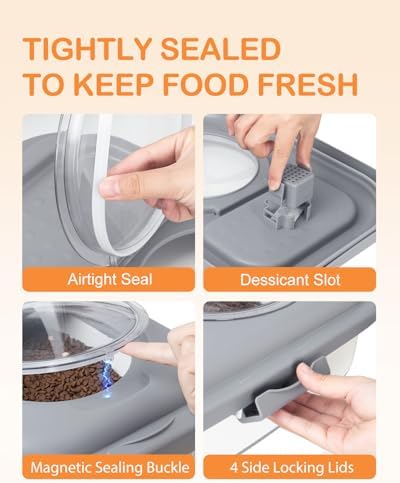 TIGHTLY SEALED
TO KEEP FOOD FRESH

Airtight Seal

Dessicant Slot

Magnetic Sealing Buckle

4 Side Locking Lids