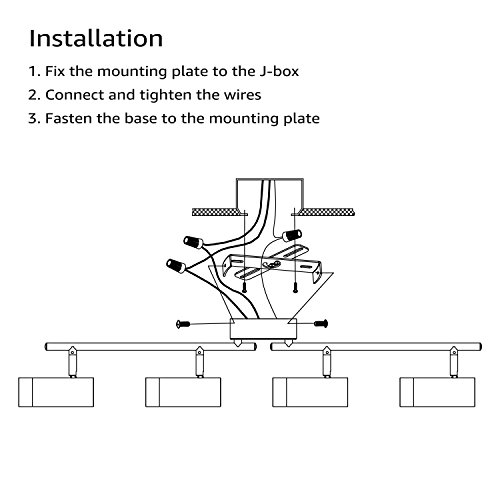 Installation

1. Fix the mounting plate to the J-box

2. Connect and tighten the wires

3. Fasten the base to the mounting plate