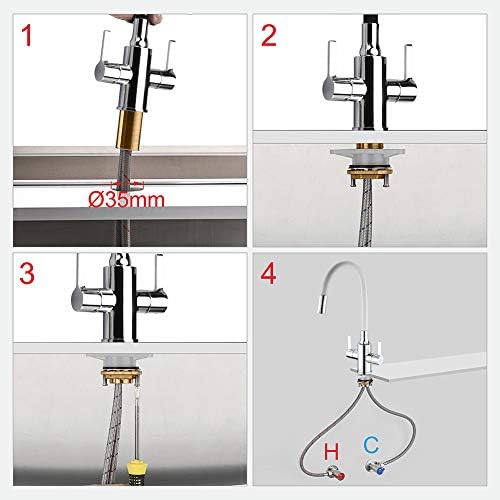 1

Ø35mm

2

3

4

H

C