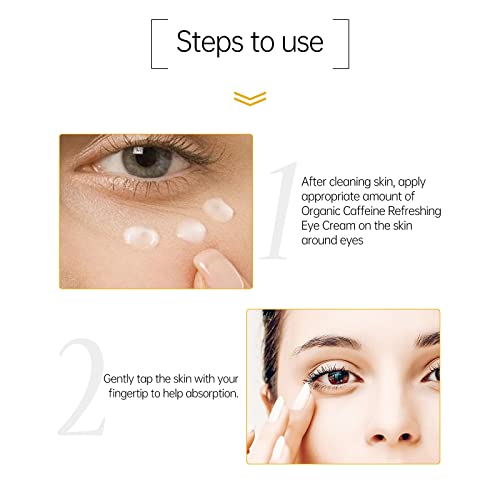 Steps to use

1

After cleaning skin, apply appropriate amount of Organic Caffeine Refreshing Eye Cream on the skin around eyes

2

Gently tap the skin with your fingertip to help absorption.