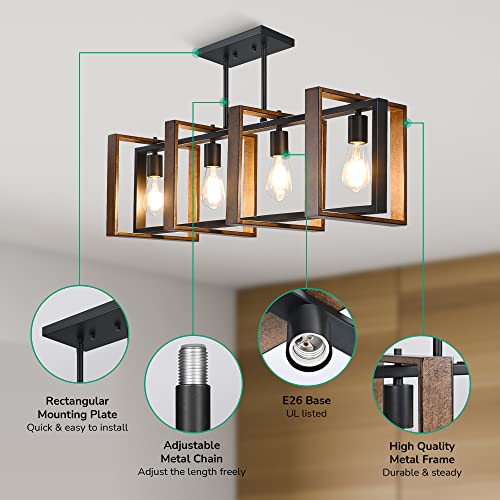 Rectangular Mounting Plate
Quick & easy to install

Adjustable Metal Chain
Adjust the length freely

E26 Base
UL listed

High Quality Metal Frame
Durable & steady