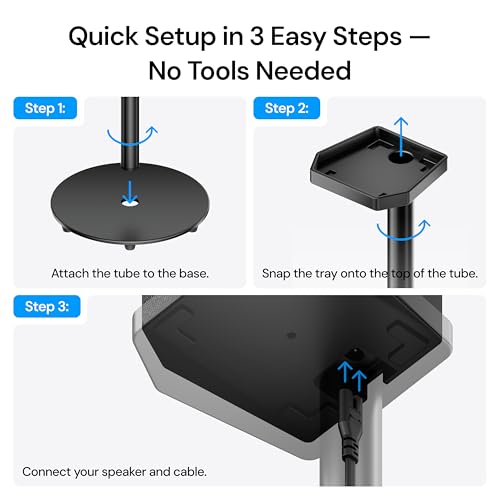 Quick Setup in 3 Easy Steps — No Tools Needed

Step 1:

Attach the tube to the base.

Step 2:

Snap the tray onto the top of the tube.

Step 3:

Connect your speaker and cable.