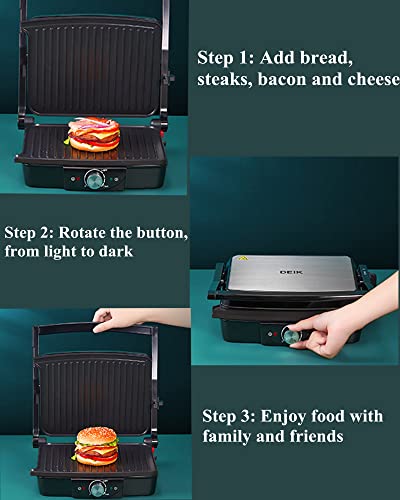 Step 1: Add bread, steaks, bacon and cheese

Step 2: Rotate the button, from light to dark

DEIK

Step 3: Enjoy food with family and friends