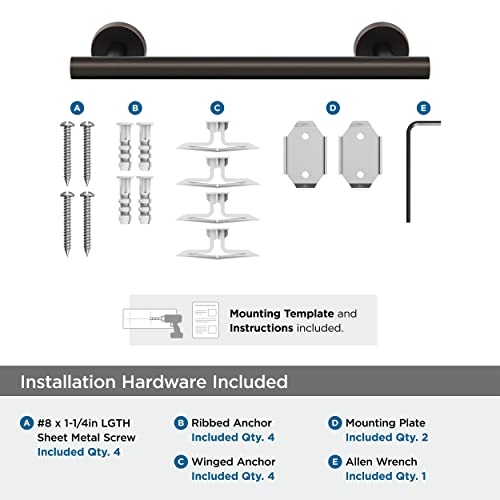 A B C D E

Mounting Template and Instructions included.

Installation Hardware Included

A #8 x 1-1/4in LGTH Sheet Metal Screw Included Qty. 4

B Ribbed Anchor Included Qty. 4

C Winged Anchor Included Qty. 4

D Mounting Plate Included Qty. 2

E Allen Wrench Included Qty. 1