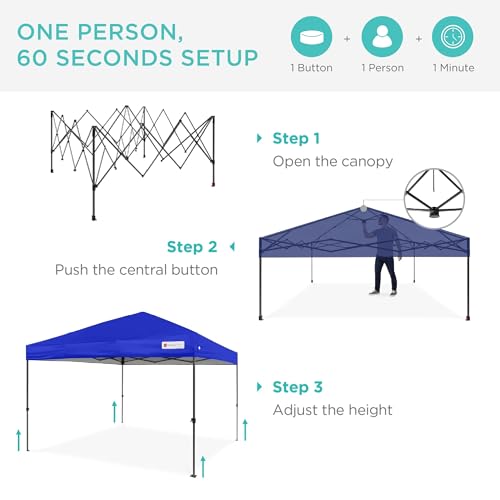 ONE PERSON, 60 SECONDS SETUP

1 Button + 1 Person + 1 Minute

Step 1
Open the canopy

Step 2
Push the central button

Step 3
Adjust the height