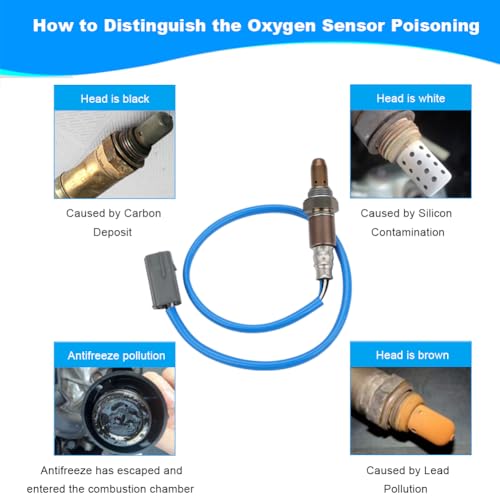 How to Distinguish the Oxygen Sensor Poisoning

Head is black

Caused by Carbon Deposit

Head is white

Caused by Silicon Contamination

Antifreeze pollution

Antifreeze has escaped and entered the combustion chamber

Head is brown

Caused by Lead Pollution