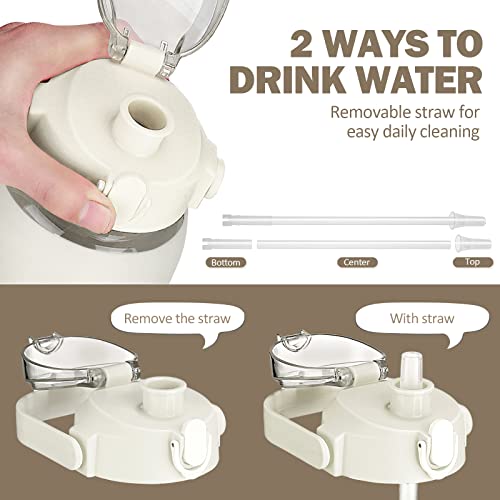 2 WAYS TO DRINK WATER

Removable straw for easy daily cleaning

Bottom

Center

Top

Remove the straw

With straw