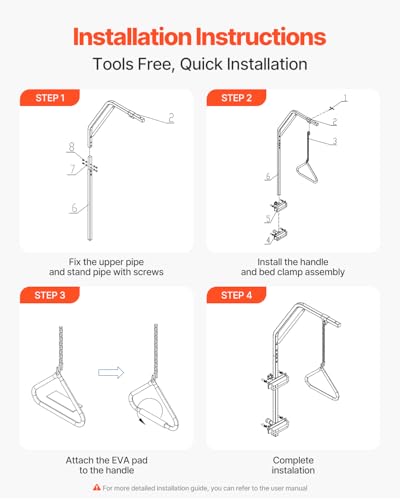 Installation Instructions

Tools Free, Quick Installation

STEP 1

2

8

7

6

Fix the upper pipe and stand pipe with screws

STEP 2

1

2

3

6

5

4

Install the handle and bed clamp assembly

STEP 3

Attach the EVA pad to the handle

STEP 4

Complete instalation

For more detailed installation guide, you can refer to the user manual