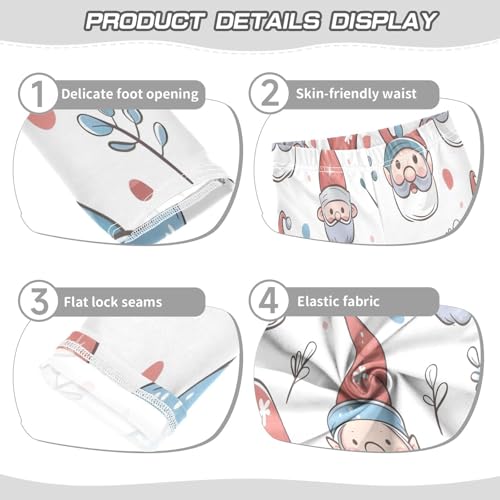 PRODUCT DETAILS DISPLAY

1 Delicate foot opening

2 Skin-friendly waist

3 Flat lock seams

4 Elastic fabric