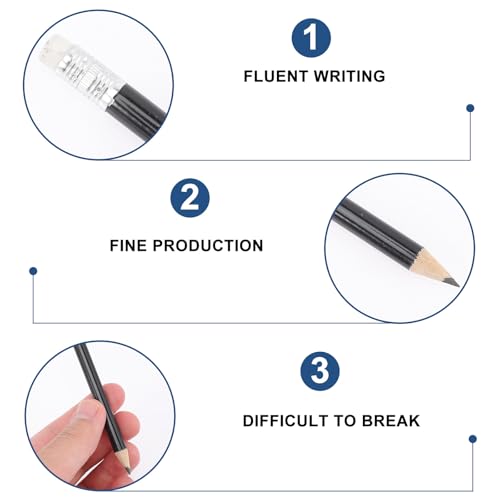 1

FLUENT WRITING

2

FINE PRODUCTION

3

DIFFICULT TO BREAK