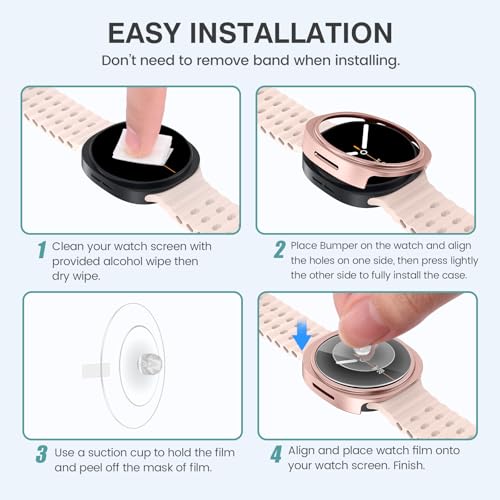 EASY INSTALLATION

Don't need to remove band when installing.

1 Clean your watch screen with provided alcohol wipe then dry wipe.

2 Place Bumper on the watch and align the holes on one side, then press lightly the other side to fully install the case.

3 Use a suction cup to hold the film and peel off the mask of film.

4 Align and place watch film onto your watch screen. Finish.