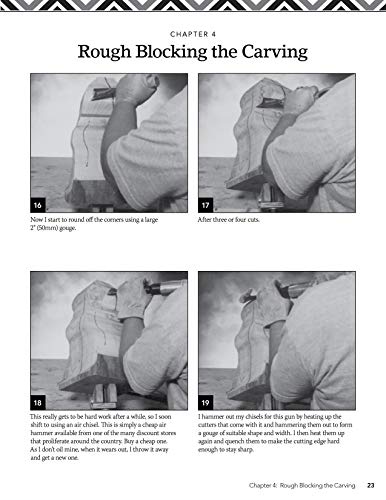 CHAPTER 4

Rough Blocking the Carving

16

Now I start to round off the corners using a large 2" (50mm) gouge.

17

After three or four cuts.

18

This really gets to be hard work after a while, so I soon shift to using an air chisel. This is simply a cheap air hammer available from one of the many discount stores that proliferate around the country. Buy a cheap one. As I don't oil mine, when it wears out, I throw it away and get a new one.

19

I hammer out my chisels for this gun by heating up the cutters that come with it and hammering them out to form a gouge of suitable shape and width. I then heat them up again and quench them to make the cutting edge hard enough to stay sharp.

Chapter 4: Rough Blocking the Carving 23