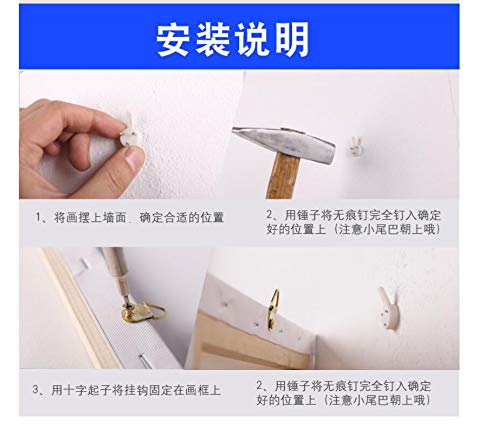 安装说明

1、将画摆上墙面、确定合适的位置

2、用锤子将无痕钉完全钉入确定好的位置上（注意小尾巴朝上哦）

3、用十字起子将挂钩固定在画框上

2、用锤子将无痕钉完全钉入确定好的位置上（注意小尾巴朝上哦）