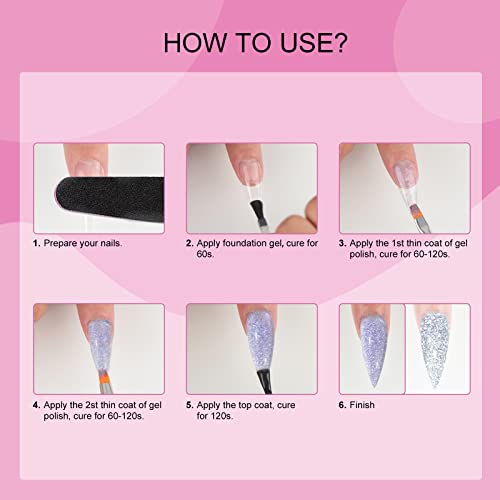 HOW TO USE?

1. Prepare your nails.

2. Apply foundation gel, cure for 60s.

3. Apply the 1st thin coat of gel polish, cure for 60-120s.

4. Apply the 2st thin coat of gel polish, cure for 60-120s.

5. Apply the top coat, cure for 120s.

6. Finish