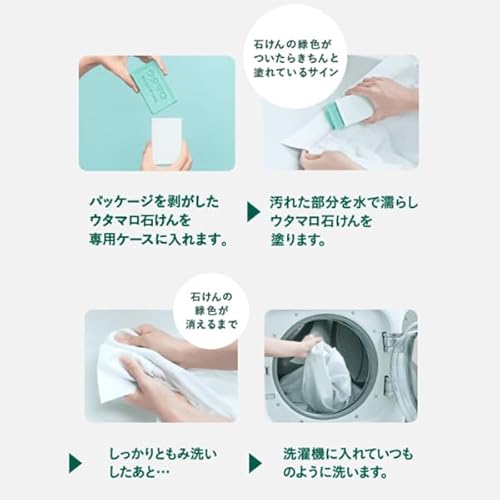 石けんの緑色がついたらきちんと塗れているサイン

パッケージを剥がしたウタマロ石けんを専用ケースに入れます。

汚れた部分を水で濡らしウタマロ石けんを塗ります。

石けんの緑色が消えるまで

しっかりともみ洗いしたあと…

洗濯機に入れていつものように洗います。