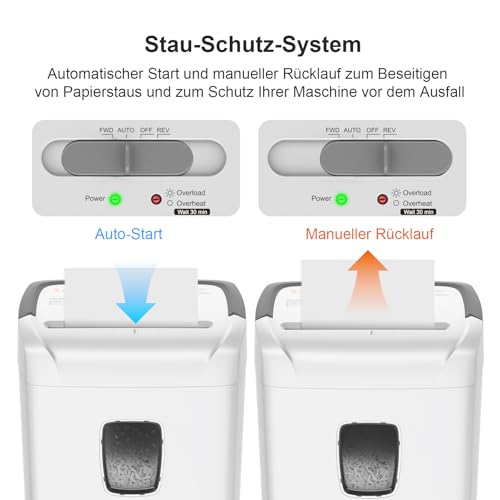 Stau-Schutz-System

Automatischer Start und manueller Rücklauf zum Beseitigen von Papierstaus und zum Schutz Ihrer Maschine vor dem Ausfall

FWD AUTO OFF REV

Power

Overload
Overheat
Wait 30 min

Auto-Start

FWD AUTO OFF REV

Power

Overload
Overheat
Wait 30 min

Manueller Rücklauf