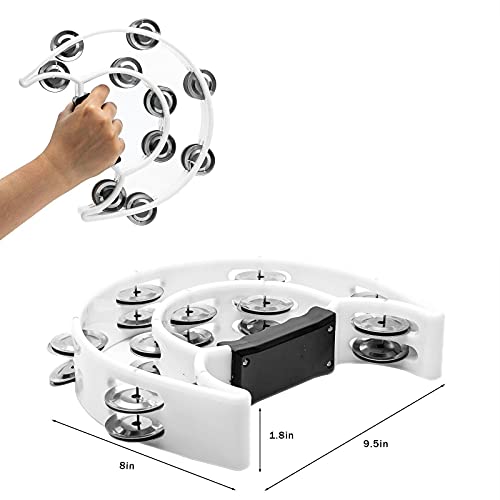 1.8in

9.5in

8in