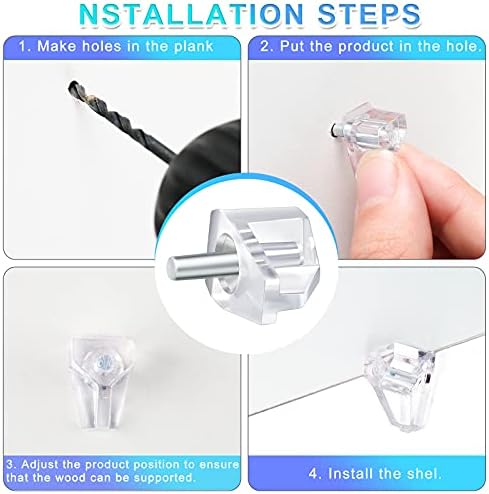 NSTALLATION STEPS

1. Make holes in the plank

2. Put the product in the hole.

3. Adjust the product position to ensure that the wood can be supported.

4. Install the shel.