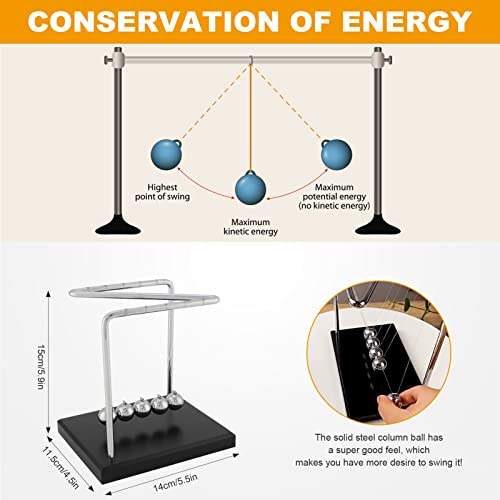 CONSERVATION OF ENERGY

Highest point of swing

Maximum kinetic energy

Maximum potential energy (no kinetic energy)

15cm/5.9in

11.5cm/4.5in

14cm/5.5in

The solid steel column ball has a super good feel, which makes you have more desire to swing it!