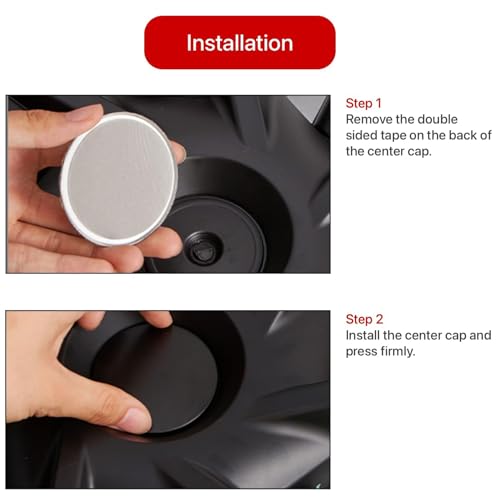 Installation

Step 1
Remove the double sided tape on the back of the center cap.

Step 2
Install the center cap and press firmly.