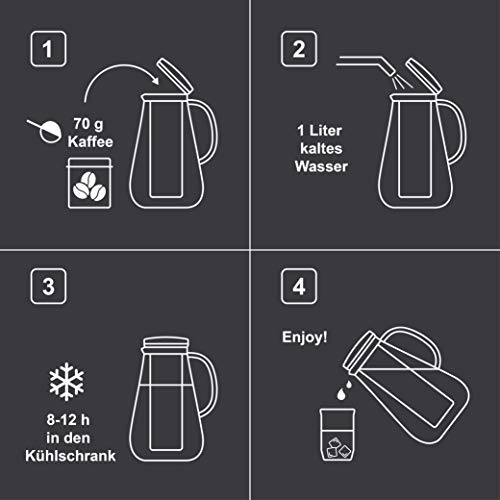 1

70 g
Kaffee

2

1 Liter
kaltes
Wasser

3

8-12 h
in den
Kühlschrank

4

Enjoy!