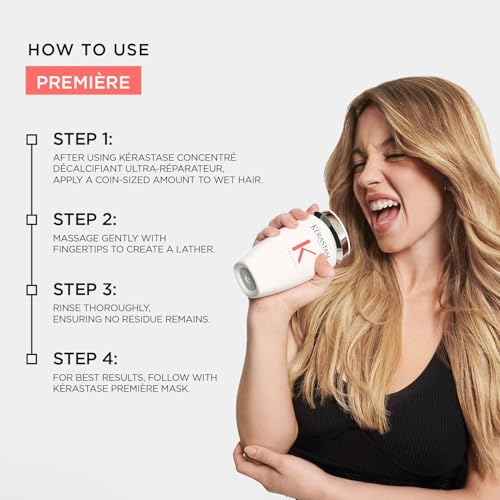 HOW TO USE

PREMIÈRE

STEP 1:

AFTER USING KÉRASTASE CONCENTRÉ DÉCALCIFIANT ULTRA-RÉPARATEUR, APPLY A COIN-SIZED AMOUNT TO WET HAIR.

STEP 2:

MASSAGE GENTLY WITH FINGERTIPS TO CREATE A LATHER.

STEP 3:

RINSE THOROUGHLY, ENSURING NO RESIDUE REMAINS.

STEP 4:

FOR BEST RESULTS, FOLLOW WITH KÉRASTASE PREMIÈRE MASK.

KÉRASTASE

K