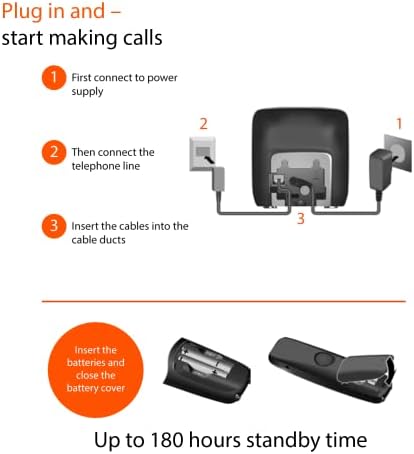 Plug in and –
start making calls

1 First connect to power supply

2 Then connect the telephone line

3 Insert the cables into the cable ducts

2

1

3

Insert the batteries and close the battery cover

Up to 180 hours standby time