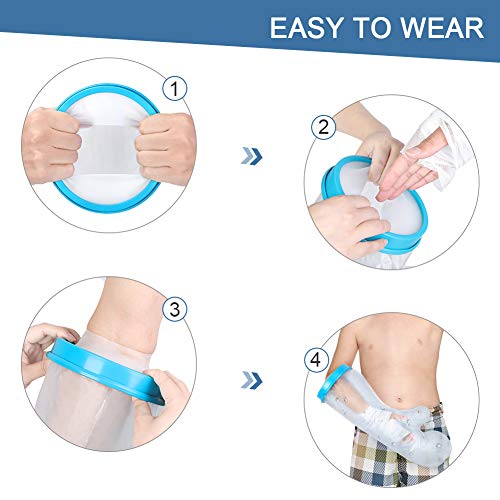 EASY TO WEAR

1

2

3

4